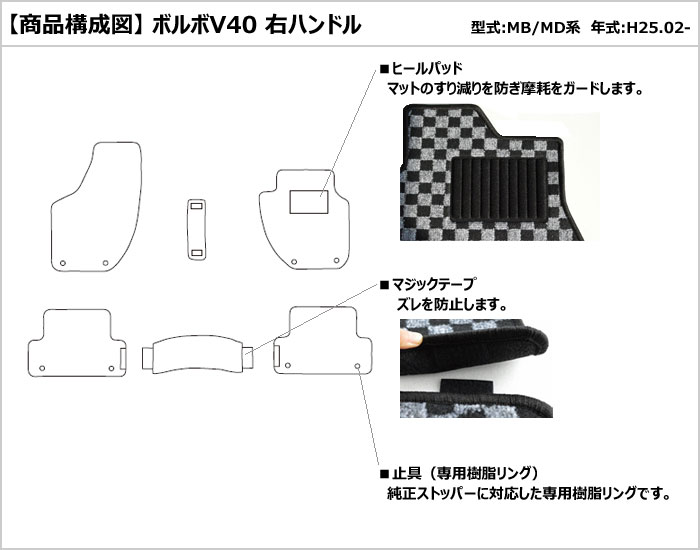 【商品構成図】ボルボV40 右ハンドル

型式:MB/MD系　年式:H25.02-

■ヒールパッド
マットのすり減りを防ぎ摩耗をガードします。

■マジックテープ
ズレを防止します。

■止具（専用樹脂リング）
純正ストッパーに対応した専用樹脂リングです。