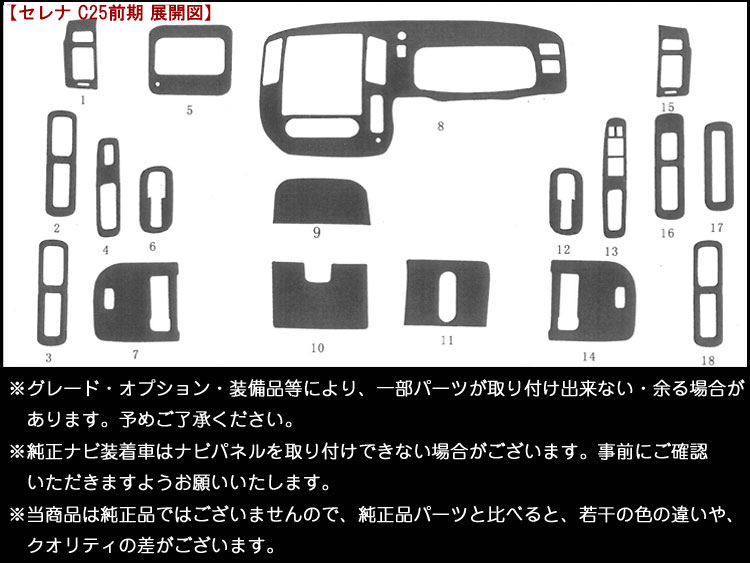 【セレナ C25前期 展開図】

1
5
8
15
2
4
6
9
12
13
16
17
3
7
10
11
14
18

※グレード・オプション・装備品等により、一部パーツが取り付け出来ない・余る場合があります。予めご了承ください。

※純正ナビ装着車はナビパネルを取り付けできない場合がございます。事前にご確認いただきますようお願いいたします。

※当商品は純正品ではございませんので、純正品パーツと比べると、若干の色の違いや、クオリティの差がございます。