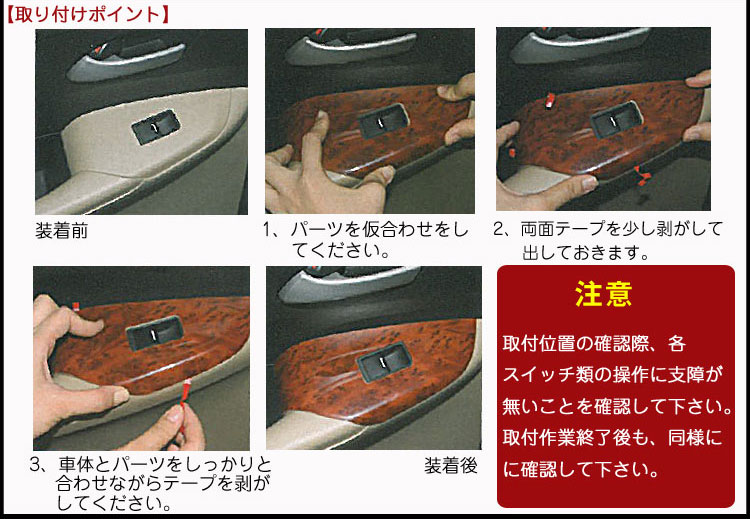 【取り付けポイント】

装着前

1、パーツを仮合わせをしてください。

2、両面テープを少し剥がして出しておきます。

3、車体とパーツをしっかりと合わせながらテープを剥がしてください。

装着後

注意

取付位置の確認際、各スイッチ類の操作に支障が無いことを確認して下さい。取付作業終了後も、同様にに確認して下さい。