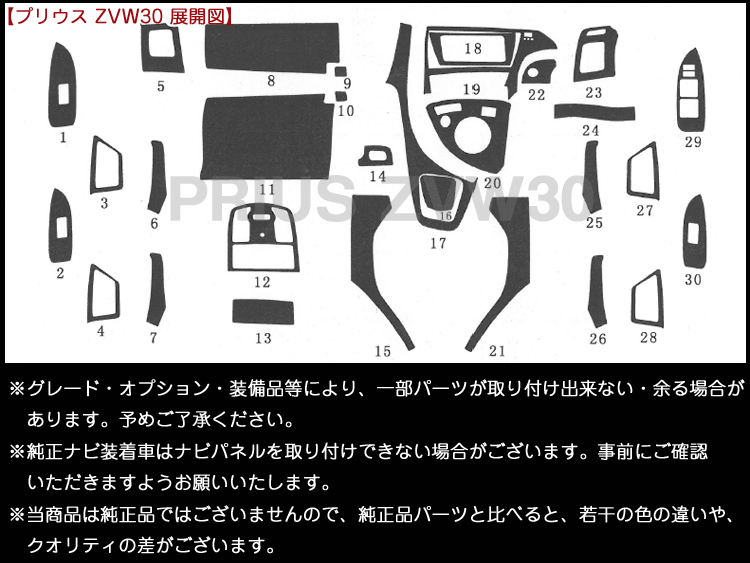 【プリウス ZVW30 展開図】

PRIUS ZVW30

1 2 3 4 5 6 7 8 9 10 11 12 13 14 15 16 17 18 19 20 21 22 23 24 25 26 27 28 29 30

※グレード・オプション・装備品等により、一部パーツが取り付け出来ない・余る場合があります。予めご了承ください。

※純正ナビ装着車はナビパネルを取り付けできない場合がございます。事前にご確認いただきますようお願いいたします。

※当商品は純正品ではございませんので、純正品パーツと比べると、若干の色の違いや、クオリティの差がございます。